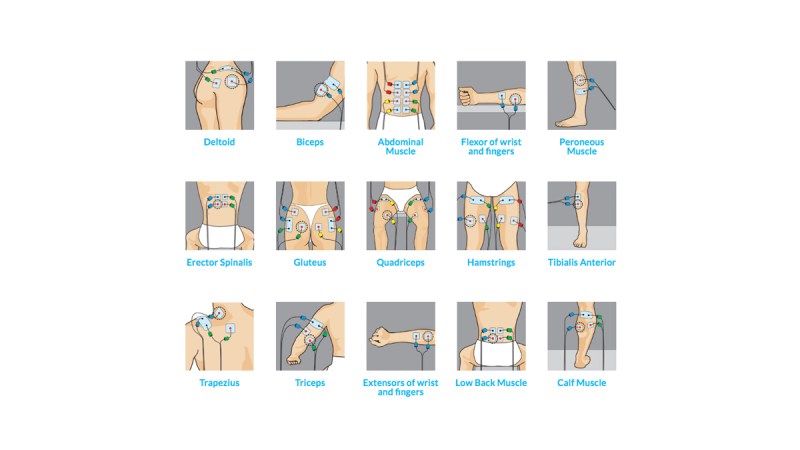 Deltoid

Biceps

Abdominal Muscle

Flexor of wrist and fingers

Peroneous Muscle

Erector Spinalis

Gluteus

Quadriceps

Hamstrings

Tibialis Anterior

Trapezius

Triceps

Extensors of wrist and fingers

Low Back Muscle

Calf Muscle